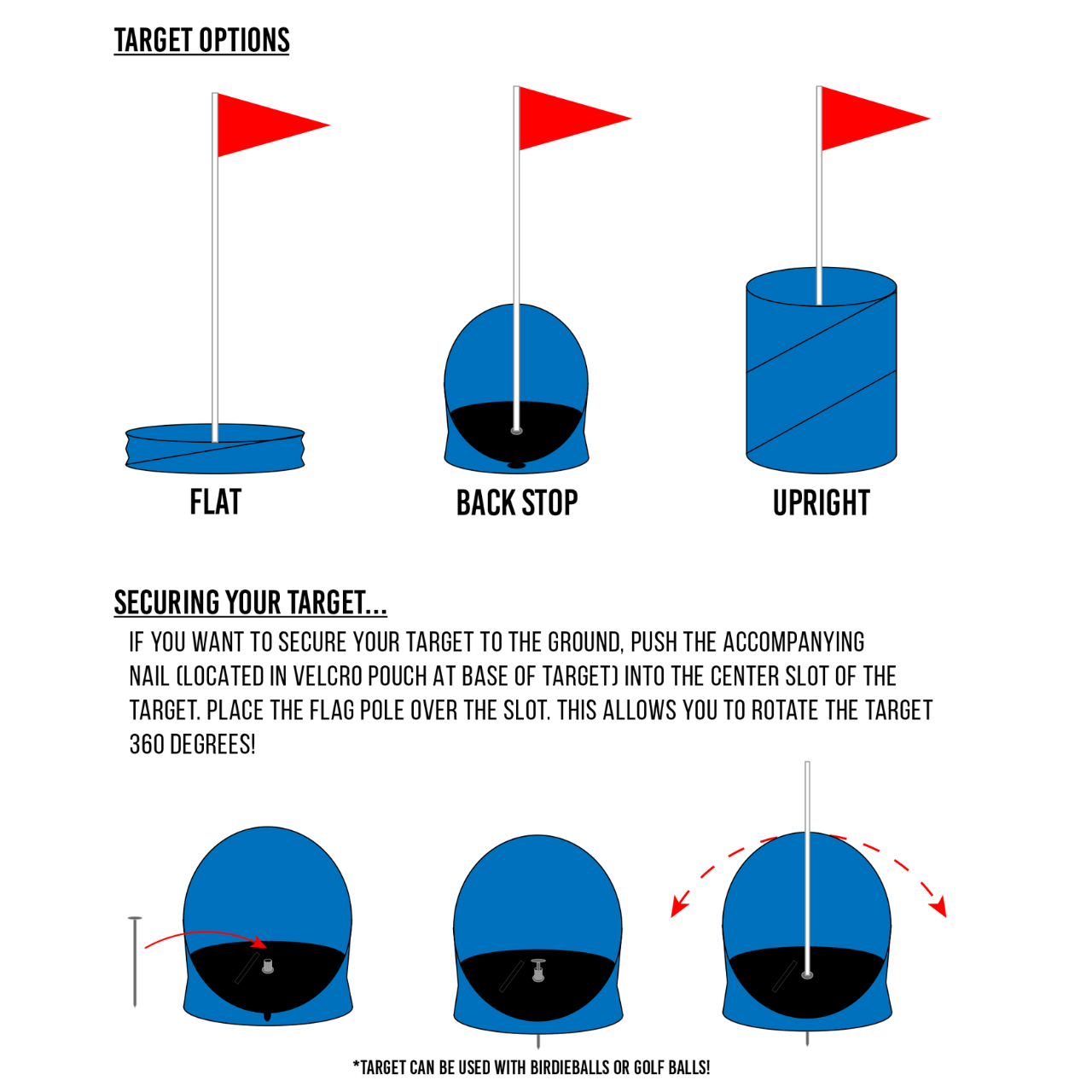 TARGET OPTIONS

FLAT

BACK STOP

UPRIGHT

SECURING YOUR TARGET...

IF YOU WANT TO SECURE YOUR TARGET TO THE GROUND, PUSH THE ACCOMPANYING NAIL (LOCATED IN VELCRO POUCH AT BASE OF TARGET) INTO THE CENTER SLOT OF THE TARGET. PLACE THE FLAG POLE OVER THE SLOT. THIS ALLOWS YOU TO ROTATE THE TARGET 360 DEGREES!

*TARGET CAN BE USED WITH BIRDIEBALLS OR GOLF BALLS!